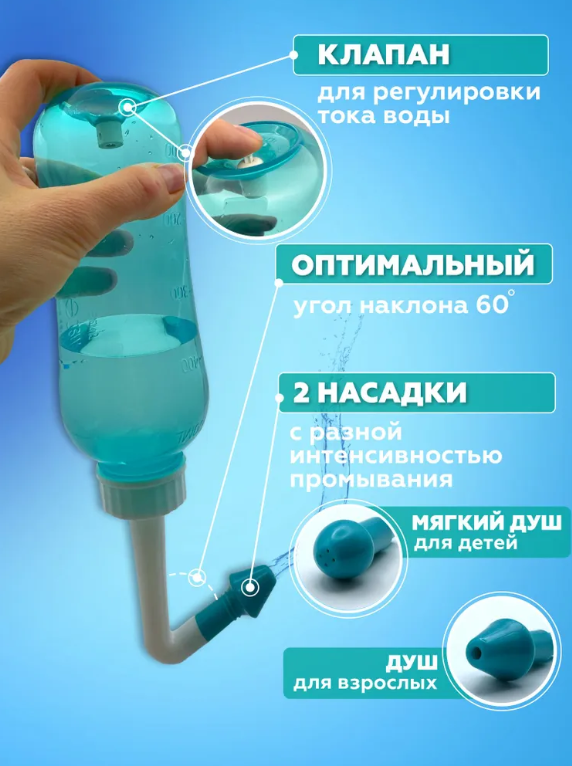 КЛАПАН
для регулировки тока воды

ОПТИМАЛЬНЫЙ
угол наклона 60°

2 НАСАДКИ
с разной интенсивностью промывания

МЯГКИЙ ДУШ
для детей

ДУШ
для взрослых