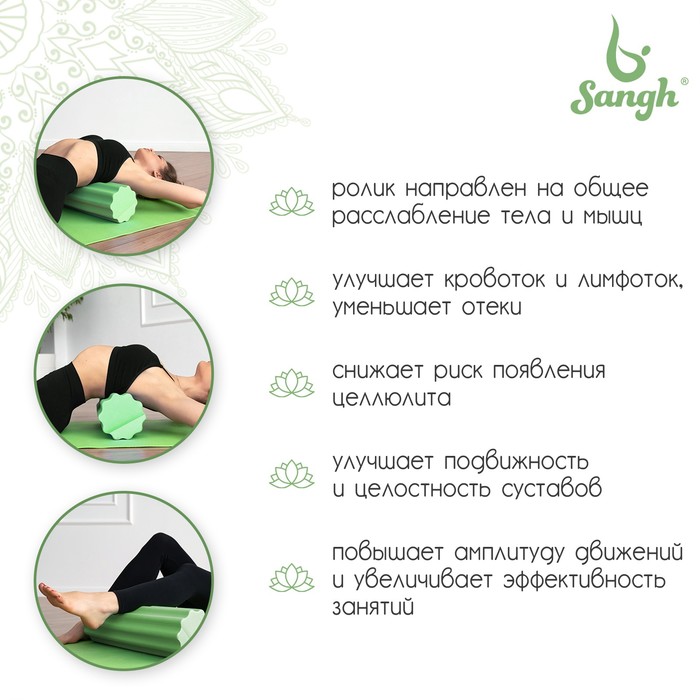 Sangh®

ролик направлен на общее расслабление тела и мышц

улучшает кровоток и лимфоток, уменьшает отеки

снижает риск появления целлюлита

улучшает подвижность и целостность суставов

повышает амплитуду движений и увеличивает эффективность занятий