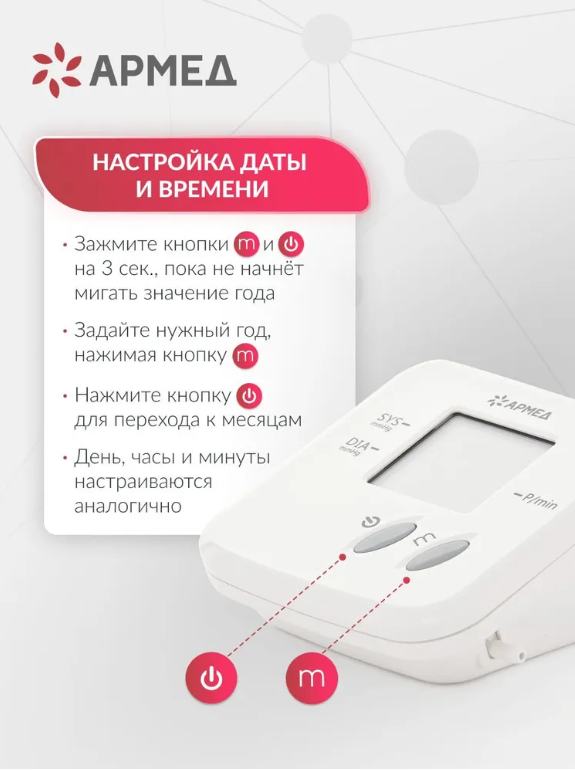 АРМЕД

НАСТРОЙКА ДАТЫ И ВРЕМЕНИ

• Зажмите кнопки m и ⏻ на 3 сек., пока не начнёт мигать значение года

• Задайте нужный год, нажимая кнопку m

• Нажмите кнопку ⏻ для перехода к месяцам

• День, часы и минуты настраиваются аналогично

АРМЕД

SYS mmHg

DIA mmHg

P/min

m

⏻

m