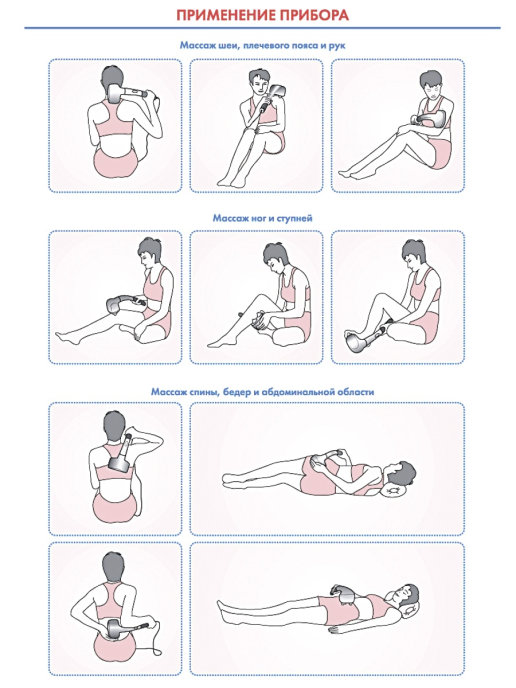 ПРИМЕНЕНИЕ ПРИБОРА

Массаж шеи, плечевого пояса и рук

Массаж ног и ступней

Массаж спины, бедер и абдоминальной области